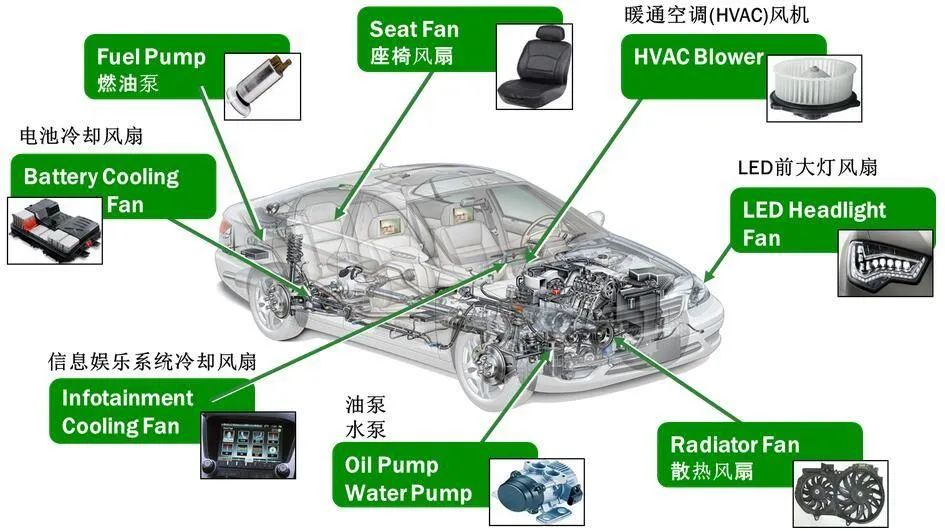 Fuel Pump
燃油泵

Seat Fan
座椅风扇

暖通空调(HVAC)风机
HVAC Blower

电池冷却风扇
Battery Cooling Fan

LED前大灯风扇
LED Headlight Fan

信息娱乐系统冷却风扇
Infotainment Cooling Fan

油泵
水泵
Oil Pump
Water Pump

Radiator Fan
散热风扇